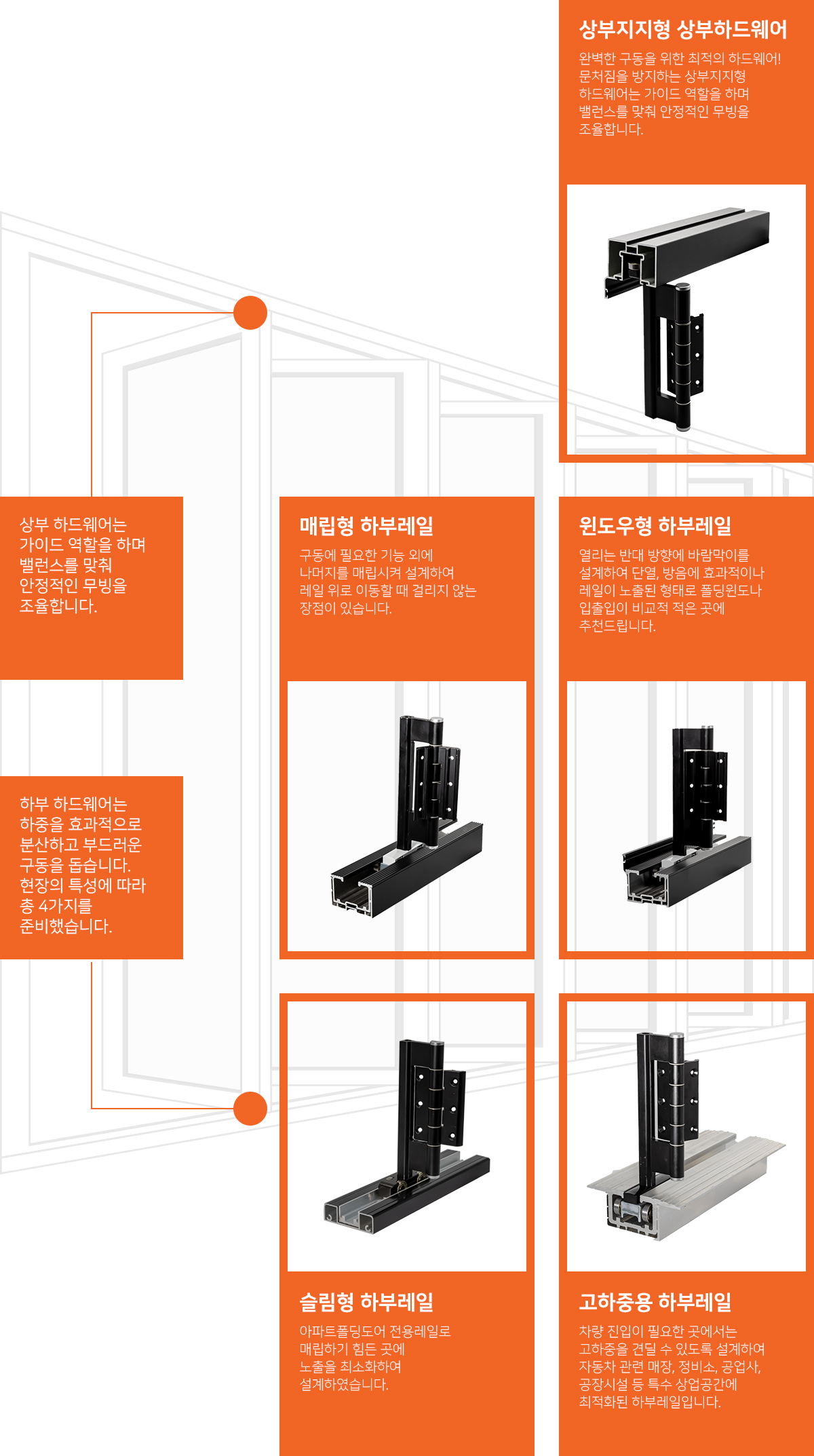 상부지지형 상부하드웨어

완벽한 구동을 위한 최적의 하드웨어! 문처짐을 방지하는 상부지지형 하드웨어는 가이드 역할을 하며 밸런스를 맞춰 안정적인 무빙을 조율합니다.

상부 하드웨어는 가이드 역할을 하며 밸런스를 맞춰 안정적인 무빙을 조율합니다.

매립형 하부레일

구동에 필요한 기능 외에 나머지를 매립시켜 설계하여 레일 위로 이동할 때 걸리지 않는 장점이 있습니다.

윈도우형 하부레일

열리는 반대 방향에 바람막이를 설계하여 단열, 방음에 효과적이나 레일이 노출된 형태로 폴딩윈도나 입출입이 비교적 적은 곳에 추천드립니다.

하부 하드웨어는 하중을 효과적으로 분산하고 부드러운 구동을 돕습니다. 현장의 특성에 따라 총 4가지를 준비했습니다.

슬림형 하부레일

아파트폴딩도어 전용레일로 매립하기 힘든 곳에 노출을 최소화하여 설계하였습니다.

고하중용 하부레일

차량 진입이 필요한 곳에서는 고하중을 견딜 수 있도록 설계하여 자동차 관련 매장, 정비소, 공업사, 공장시설 등 특수 상업공간에 최적화된 하부레일입니다.